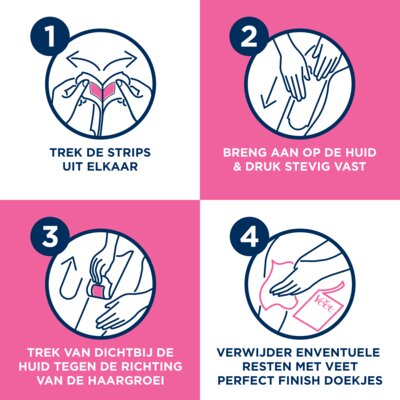 1

TREK DE STRIPS UIT ELKAAR

2

BRENG AAN OP DE HUID & DRUK STEVIG VAST

3

TREK VAN DICHTBIJ DE HUID TEGEN DE RICHTING VAN DE HAARGROEI

4

Veet

VERWIJDER ENVENTUELE RESTEN MET VEET PERFECT FINISH DOEKJES