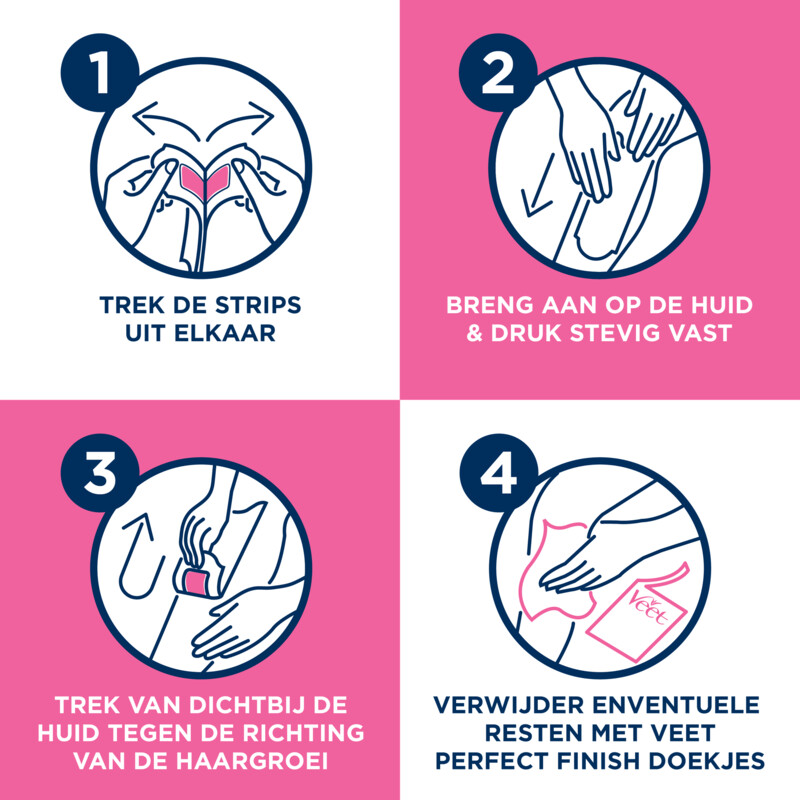 1

TREK DE STRIPS UIT ELKAAR

2

BRENG AAN OP DE HUID & DRUK STEVIG VAST

3

TREK VAN DICHTBIJ DE HUID TEGEN DE RICHTING VAN DE HAARGROEI

4

Veet

VERWIJDER ENVENTUELE RESTEN MET VEET PERFECT FINISH DOEKJES